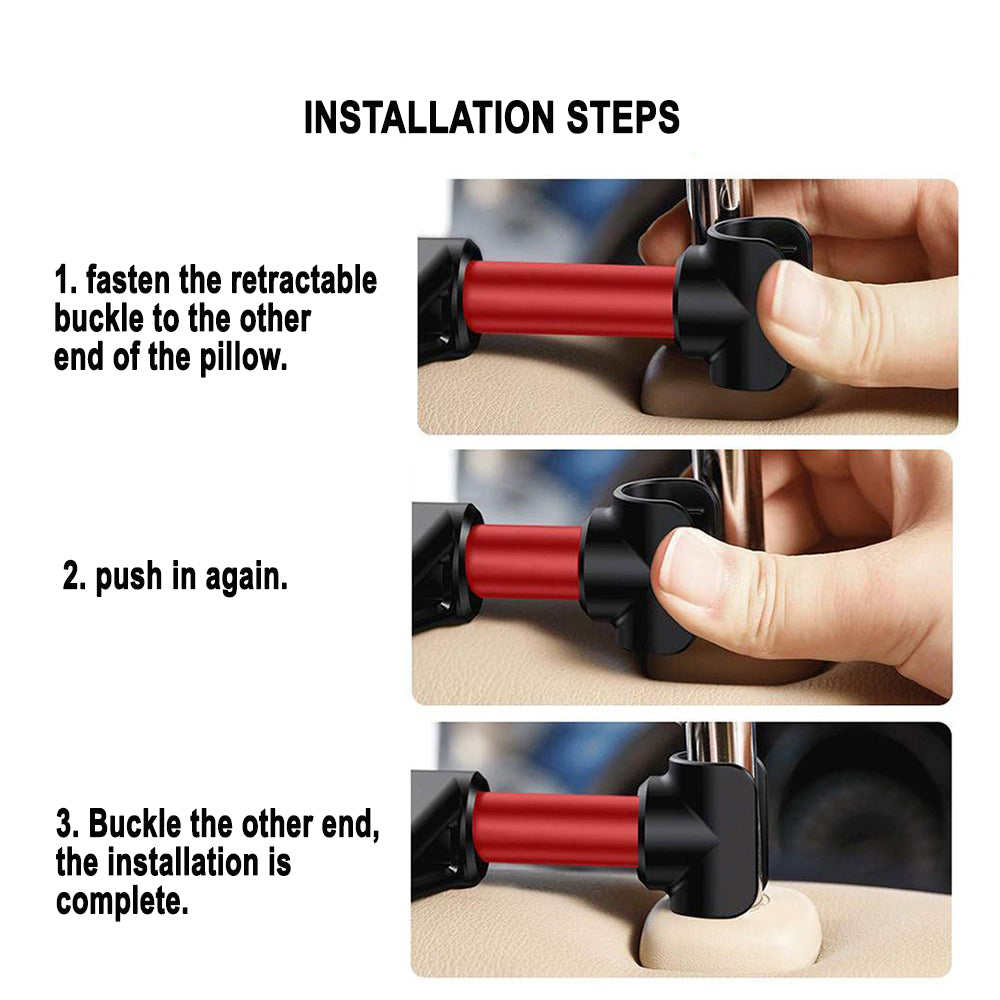 INSTALLATION STEPS

1. fasten the retractable buckle to the other end of the pillow.

2. push in again.

3. Buckle the other end, the installation is complete.